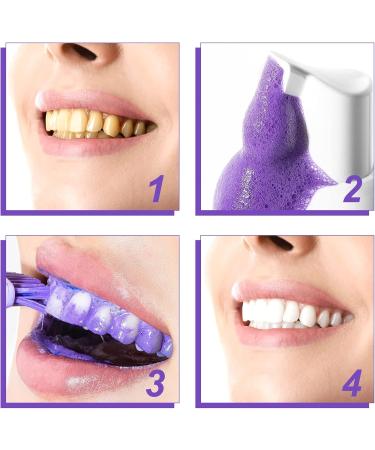 1

2

3

4