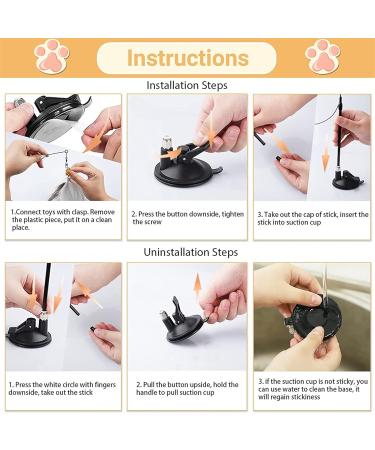 Instructions

Installation Steps

1.Connect toys with clasp. Remove the plastic piece, put it on a clean place.

2. Press the button downside, tighten the screw

3. Take out the cap of stick, insert the stick into suction cup

Uninstallation Steps

1. Press the white circle with fingers downside, take out the stick

2. Pull the button upside, hold the handle to pull suction cup

3. If the suction cup is not sticky, you can use water to clean the base, it will regain stickiness