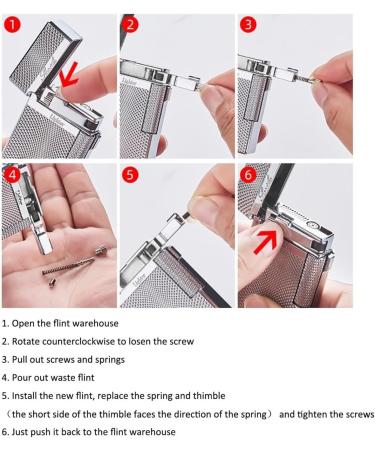 1

2

3

4

5

6

1. Open the flint warehouse

2. Rotate counterclockwise to losen the screw

3. Pull out screws and springs

4. Pour out waste flint

5. Install the new flint, replace the spring and thimble （the short side of the thimble faces the direction of the spring） and tighten the screws

6. Just push it back to the flint warehouse