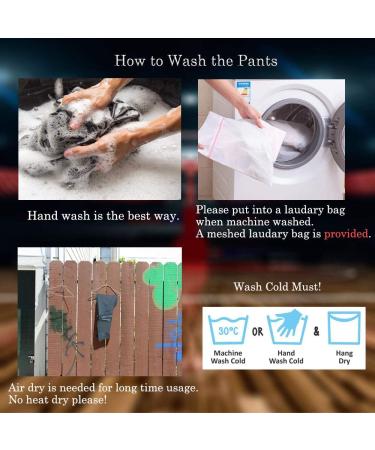 How to Wash the Pants

Hand wash is the best way.

Please put into a laudary bag when machine washed.
A meshed laudary bag is provided.

Wash Cold Must!

30°C OR &

Machine Wash Cold

Hand Wash Cold

Hang Dry

Air dry is needed for long time usage.
No heat dry please!