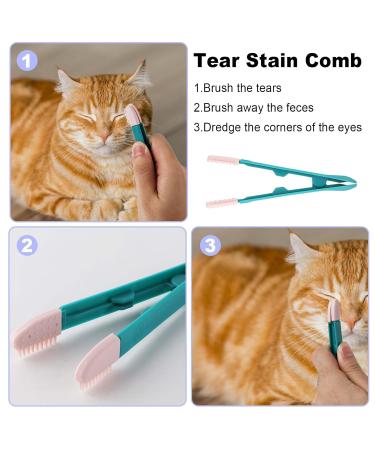 1

Tear Stain Comb

1.Brush the tears

2.Brush away the feces

3.Dredge the corners of the eyes

2

3