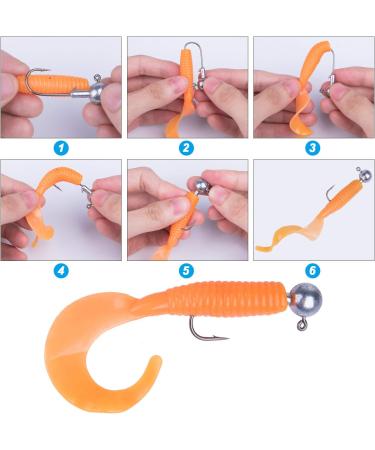 1

2

3

4

5

6