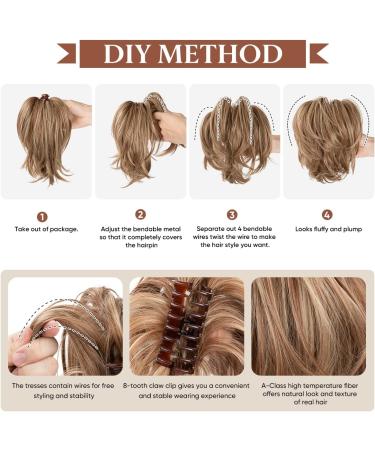 DIY METHOD

1
Take out of package.

2
Adjust the bendable metal so that it completely covers the hairpin

3
Separate out 4 bendable wires twist the wire to make the hair style you want.

4
Looks fluffy and plump

The tresses contain wires for free styling and stability

8-tooth claw clip gives you a convenient and stable wearing experience

A-Class high temperature fiber offers natural look and texture of real hair