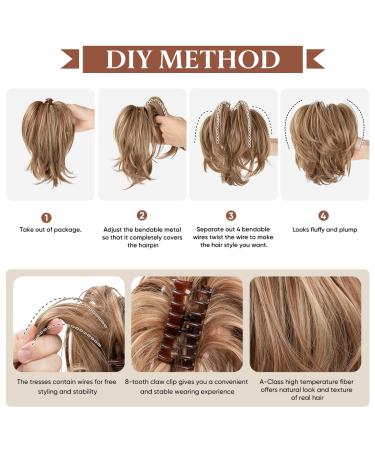 DIY METHOD

1
Take out of package.

2
Adjust the bendable metal so that it completely covers the hairpin

3
Separate out 4 bendable wires twist the wire to make the hair style you want.

4
Looks fluffy and plump

The tresses contain wires for free styling and stability

8-tooth claw clip gives you a convenient and stable wearing experience

A-Class high temperature fiber offers natural look and texture of real hair