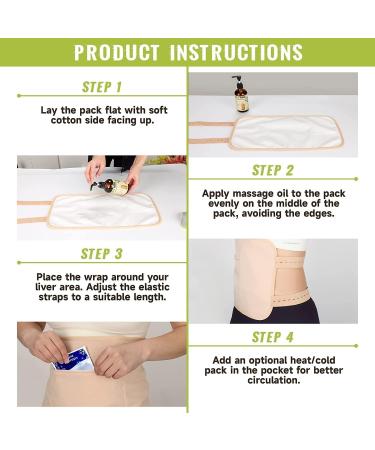 PRODUCT INSTRUCTIONS

STEP 1

Lay the pack flat with soft cotton side facing up.

STEP 2

Apply massage oil to the pack evenly on the middle of the pack, avoiding the edges.

STEP 3

Place the wrap around your liver area. Adjust the elastic straps to a suitable length.

STEP 4

Add an optional heat/cold pack in the pocket for better circulation.