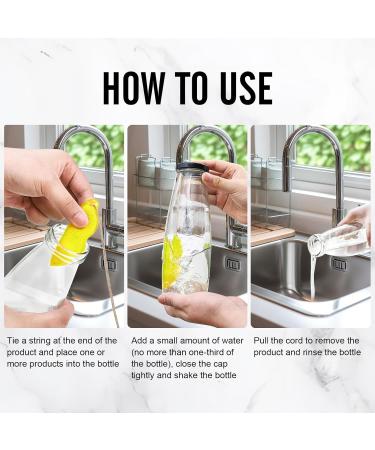 HOW TO USE

Tie a string at the end of the product and place one or more products into the bottle

Add a small amount of water (no more than one-third of the bottle), close the cap tightly and shake the bottle

Pull the cord to remove the product and rinse the bottle