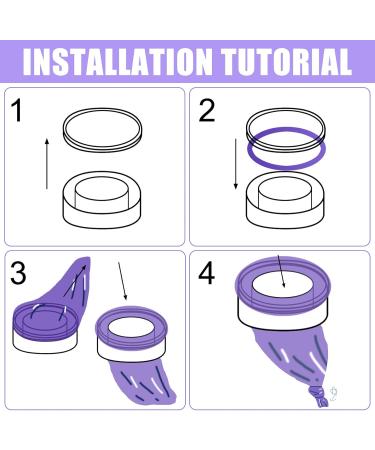 INSTALLATION TUTORIAL

1

2

3

4