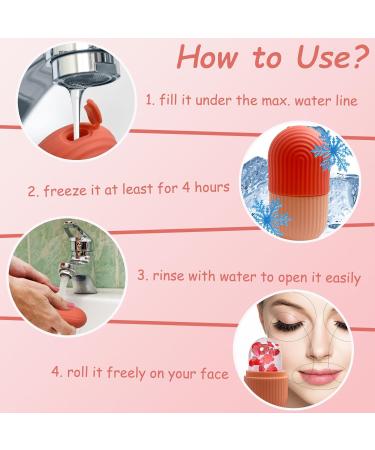 How to Use?

1. fill it under the max. water line

2. freeze it at least for 4 hours

3. rinse with water to open it easily

4. roll it freely on your face