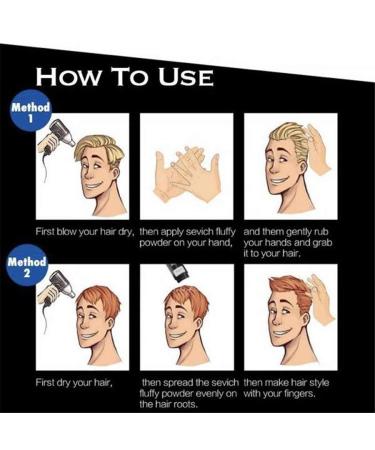 HOW TO USE

Method 1

First blow your hair dry,

then apply sevich fluffy powder on your hand,

and them gently rub your hands and grab it to your hair.

Method 2

First dry your hair,

then spread the sevich fluffy powder evenly on the hair roots.

then make hair style with your fingers.