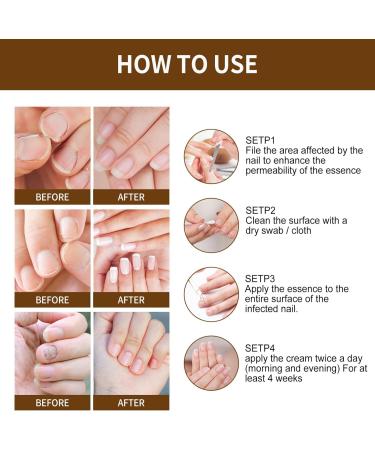 HOW TO USE

BEFORE
AFTER
BEFORE
AFTER
BEFORE
AFTER

SETP1
File the area affected by the nail to enhance the permeability of the essence

SETP2
Clean the surface with a dry swab / cloth

SETP3
Apply the essence to the entire surface of the infected nail.

SETP4
apply the cream twice a day (morning and evening) For at least 4 weeks