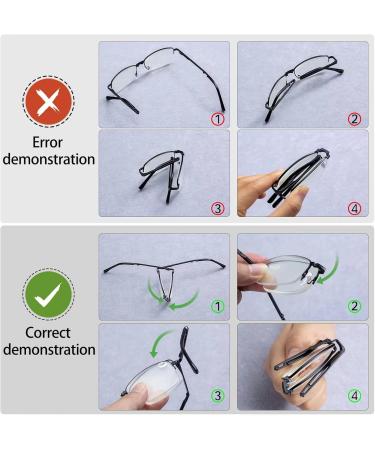 Error demonstration

1
2
3
4

Correct demonstration

1
2
3
4