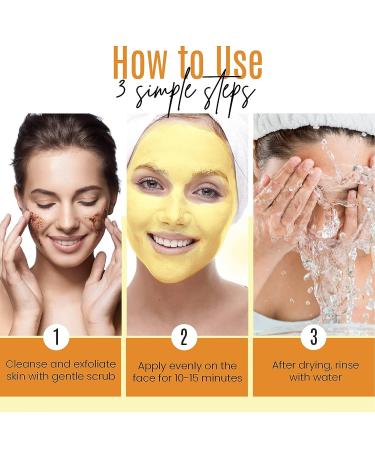 How to Use
3 simple steps

1
Cleanse and exfoliate skin with gentle scrub

2
Apply evenly on the face for 10-15 minutes

3
After drying, rinse with water