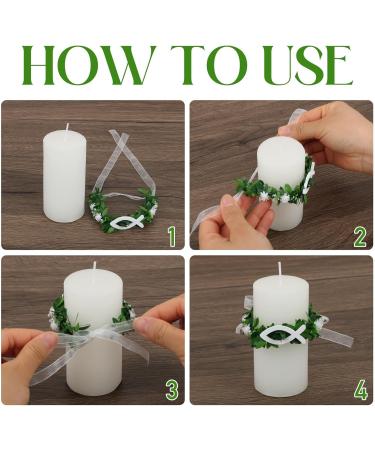 HOW TO USE

1

2

3

4