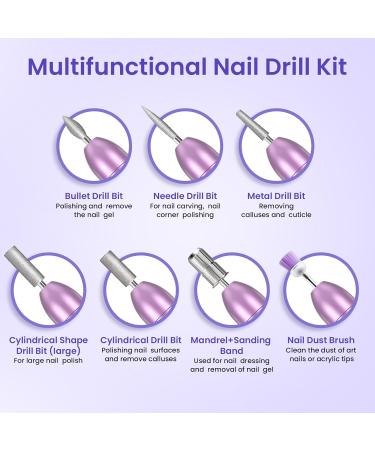 Multifunctional Nail Drill Kit

Bullet Drill Bit
Polishing and remove the nail gel

Needle Drill Bit
For nail carving, nail corner polishing

Metal Drill Bit
Removing calluses and cuticle

Cylindrical Shape Drill Bit (large)
For large nail polish

Cylindrical Drill Bit
Polishing nail surfaces and remove calluses

Mandrel+Sanding Band
Used for nail dressing and removal of nail gel

Nail Dust Brush
Clean the dust of art nails or acrylic tips