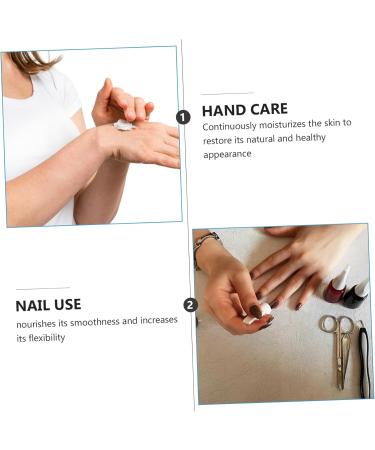 1

HAND CARE

Continuously moisturizes the skin to restore its natural and healthy appearance

2

NAIL USE

nourishes its smoothness and increases its flexibility