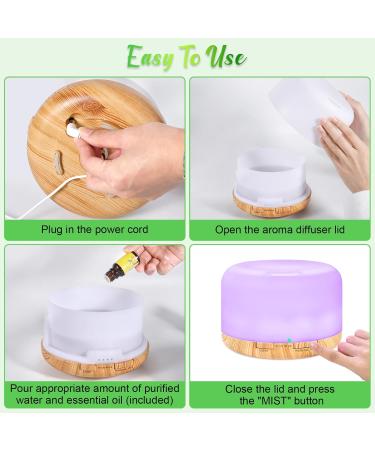 Easy To Use

Plug in the power cord

Open the aroma diffuser lid

Pour appropriate amount of purified water and essential oil (included)

Close the lid and press the "MIST" button