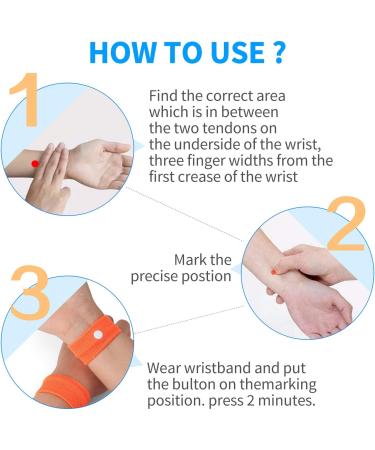 HOW TO USE ?

1

Find the correct area which is in between the two tendons on the underside of the wrist, three finger widths from the first crease of the wrist

2

Mark the precise postion

3

Wear wristband and put the bulton on themarking position. press 2 minutes.