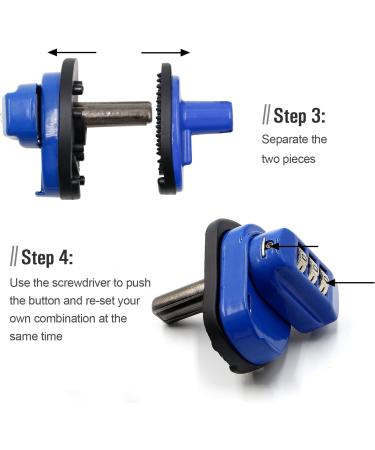 // Step 3:
Separate the two pieces

// Step 4:
Use the screwdriver to push the button and re-set your own combination at the same time