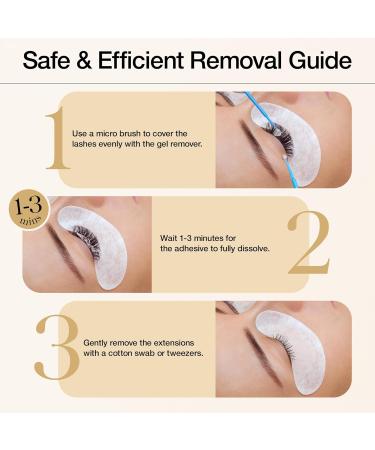 Safe & Efficient Removal Guide

1

Use a micro brush to cover the lashes evenly with the gel remover.

1-3 mins

Wait 1-3 minutes for the adhesive to fully dissolve.

2

3

Gently remove the extensions with a cotton swab or tweezers.