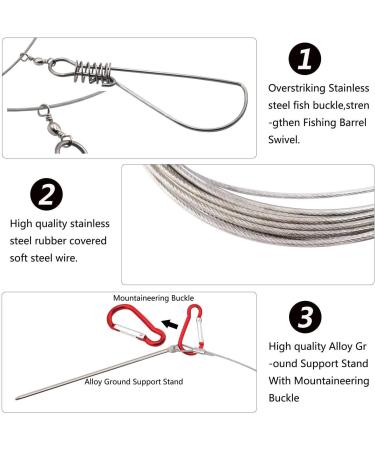 1

Overstriking Stainless steel fish buckle,stren -gthen Fishing Barrel Swivel.

2

High quality stainless steel rubber covered soft steel wire.

Mountaineering Buckle

Alloy Ground Support Stand

3

High quality Alloy Gr -ound Support Stand With Mountaineering Buckle