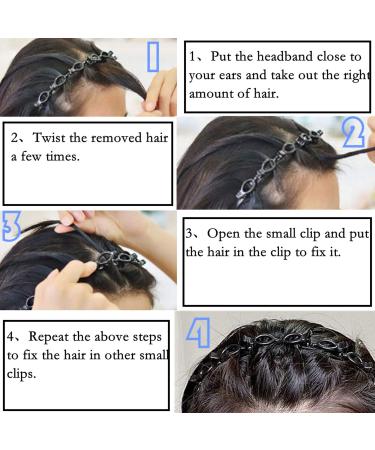 1

1、Put the headband close to your ears and take out the right amount of hair.

2、Twist the removed hair a few times.

2

3

3、Open the small clip and put the hair in the clip to fix it.

4、Repeat the above steps to fix the hair in other small clips.

4