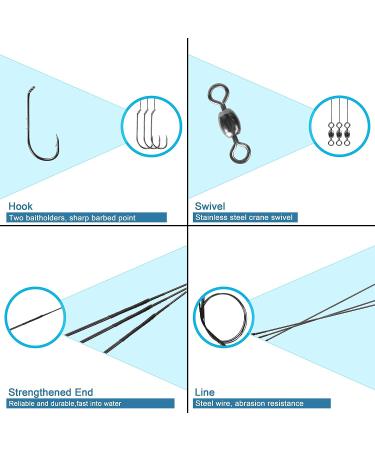 Hook
Two baitholders, sharp barbed point

Swivel
Stainless steel crane swivel

Strengthened End
Reliable and durable,fast into water

Line
Steel wire, abrasion resistance