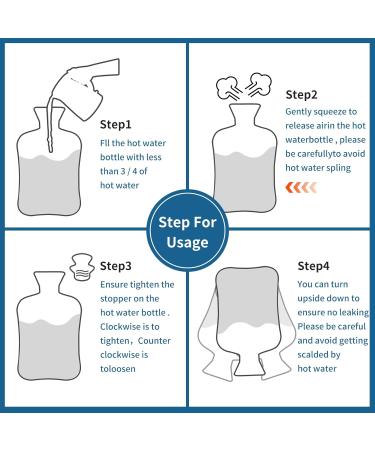 Step1
Fll the hot water bottle with less than 3 / 4 of hot water

Step2
Gently squeeze to release airin the hot waterbottle , please be carefullyto avoid hot water spling

Step For Usage

Step3
Ensure tighten the stopper on the hot water bottle . Clockwise is to tighten，Counter clockwise is toloosen

Step4
You can turn upside down to ensure no leaking Please be careful and avoid getting scalded by hot water