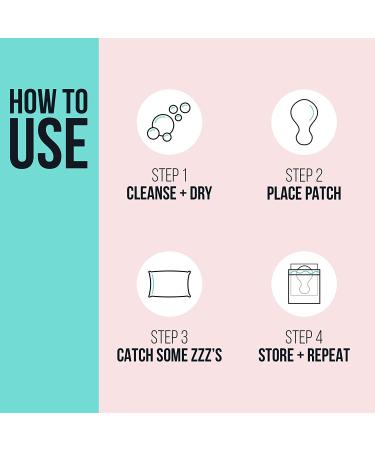 HOW TO USE

STEP 1
CLEANSE + DRY

STEP 2
PLACE PATCH

STEP 3
CATCH SOME ZZZ'S

STEP 4
STORE + REPEAT