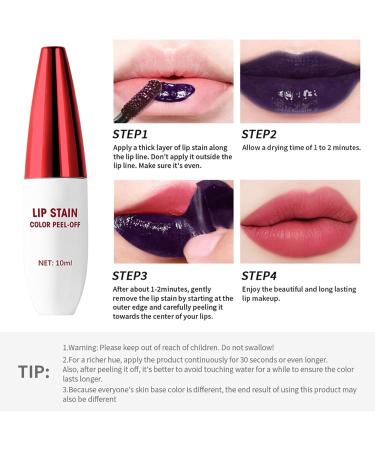 LIP STAIN
COLOR PEEL-OFF

NET: 10ml

STEP1
Apply a thick layer of lip stain along the lip line. Don't apply it outside the lip line. Make sure it's even.

STEP2
Allow a drying time of 1 to 2 minutes.

STEP3
After about 1-2minutes, gently remove the lip stain by starting at the outer edge and carefully peeling it towards the center of your lips.

STEP4
Enjoy the beautiful and long lasting lip makeup.

TIP:
1.Warning: Please keep out of reach of children. Do not swallow!
2.For a richer hue, apply the product continuously for 30 seconds or even longer. Also, after peeling it off, it's better to avoid touching water for a while to ensure the color lasts longer.
3.Because everyone's skin base color is different, the end result of using this product may also be different