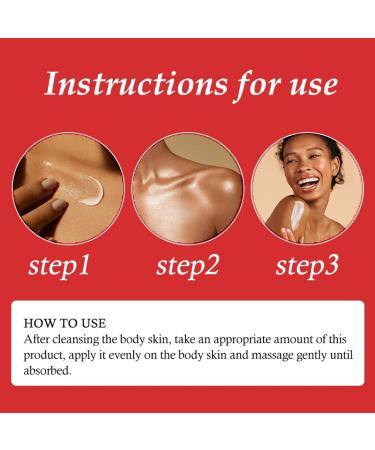 Instructions for use

step1

step2

step3

HOW TO USE
After cleansing the body skin, take an appropriate amount of this product, apply it evenly on the body skin and massage gently until absorbed.