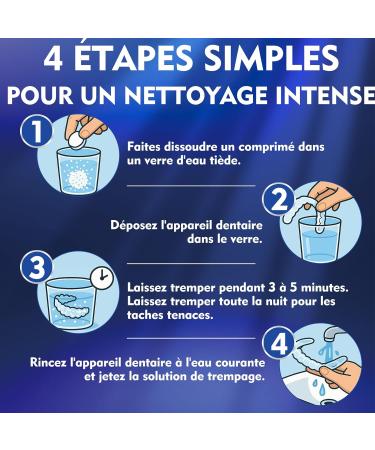 4 ÉTAPES SIMPLES
POUR UN NETTOYAGE INTENSE

1

Faites dissoudre un comprimé dans un verre d'eau tiède.

2

Déposez l'appareil dentaire dans le verre.

3

Laissez tremper pendant 3 à 5 minutes. Laissez tremper toute la nuit pour les taches tenaces.

4

Rincez l'appareil dentaire à l'eau courante et jetez la solution de trempage.