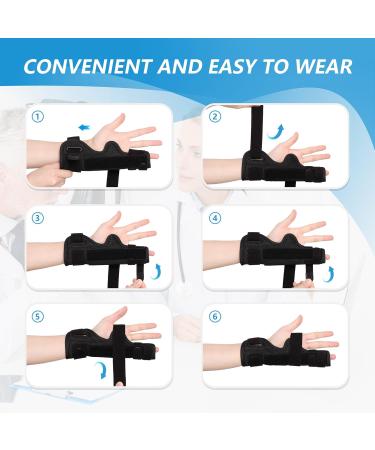 CONVENIENT AND EASY TO WEAR

①

②

③

④

⑤

⑥