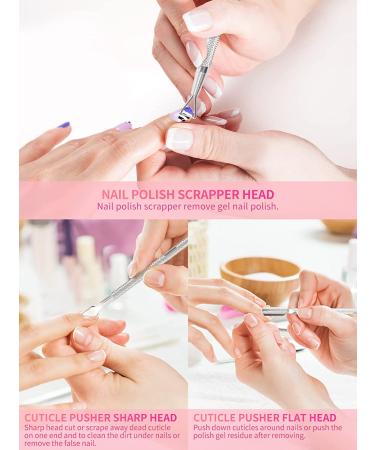 NAIL POLISH SCRAPPER HEAD
Nail polish scrapper remove gel nail polish.

CUTICLE PUSHER SHARP HEAD
Sharp head cut or scrape away dead cuticle on one end and to clean the dirt under nails or remove the false nail.

CUTICLE PUSHER FLAT HEAD
Push down cuticles around nails or push the polish gel residue after removing.