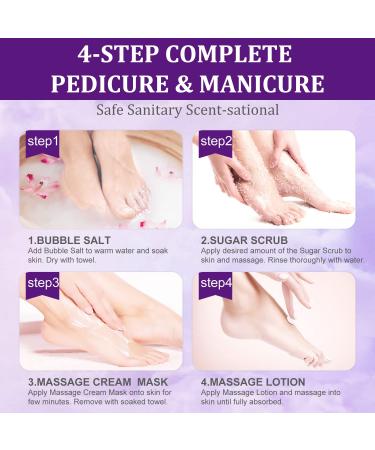 4-STEP COMPLETE PEDICURE & MANICURE

Safe Sanitary Scent-sational

step1

1.BUBBLE SALT
Add Bubble Salt to warm water and soak skin. Dry with towel.

step2

2.SUGAR SCRUB
Apply desired amount of the Sugar Scrub to skin and massage. Rinse thoroughly with water.

step3

3.MASSAGE CREAM MASK
Apply Massage Cream Mask onto skin for few minutes. Remove with soaked towel.

step4

4.MASSAGE LOTION
Apply Massage Lotion and massage into skin until fully absorbed.