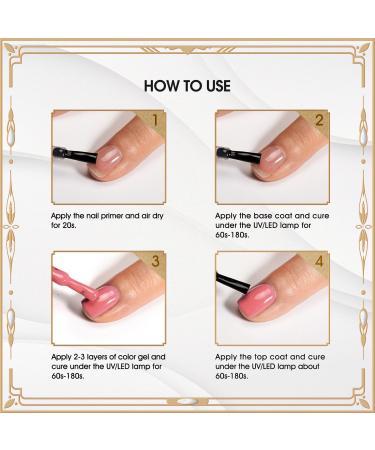 HOW TO USE

1

Apply the nail primer and air dry for 20s.

2

Apply the base coat and cure under the UV/LED lamp for 60s-180s.

3

Apply 2-3 layers of color gel and cure under the UV/LED lamp for 60s-180s.

4

Apply the top coat and cure under the UV/LED lamp about 60s-180s.