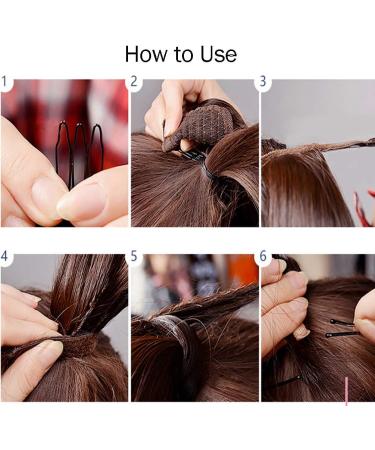 How to Use

1

2

3

4

5

6