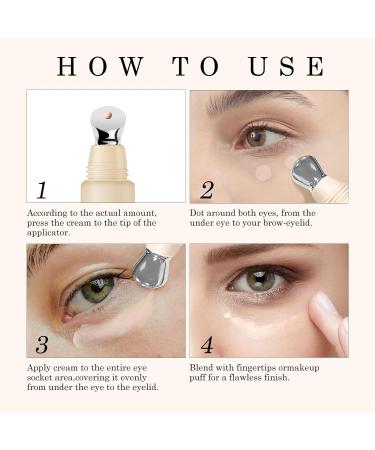 HOW TO USE

1

According to the actual amount, press the cream to the tip of the applicator.

2

Dot around both eyes, from the under eye to your brow-eyelid.

3

Apply cream to the entire eye socket area,covering it evenly from under the eye to the eyelid.

4

Blend with fingertips ormakeup puff for a flawless finish.