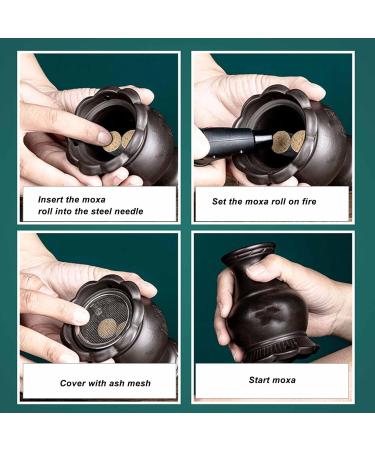 Insert the moxa roll into the steel needle

Set the moxa roll on fire

Cover with ash mesh

Start moxa