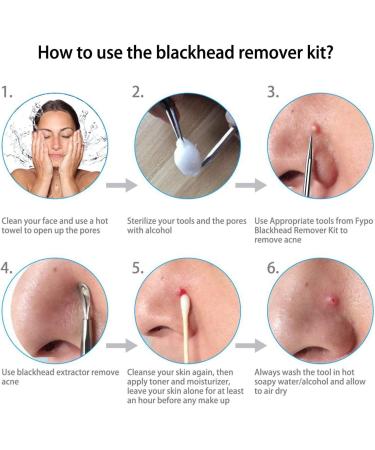 How to use the blackhead remover kit?

1.

Clean your face and use a hot towel to open up the pores

2.

Sterilize your tools and the pores with alcohol

3.

Use Appropriate tools from Fypo Blackhead Remover Kit to remove acne

4.

Use blackhead extractor remove acne

5.

Cleanse your skin again, then apply toner and moisturizer, leave your skin alone for at least an hour before any make up

6.

Always wash the tool in hot soapy water/alcohol and allow to air dry