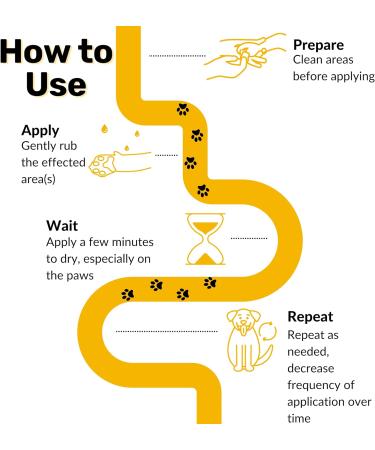 How to Use

Prepare
Clean areas before applying

Apply
Gently rub the effected area(s)

Wait
Apply a few minutes to dry, especially on the paws

Repeat
Repeat as needed, decrease frequency of application over time