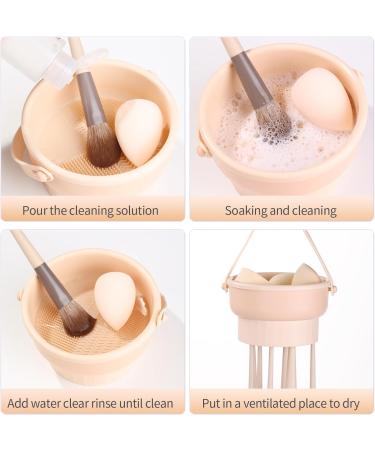 Pour the cleaning solution

Soaking and cleaning

Add water clear rinse until clean

Put in a ventilated place to dry