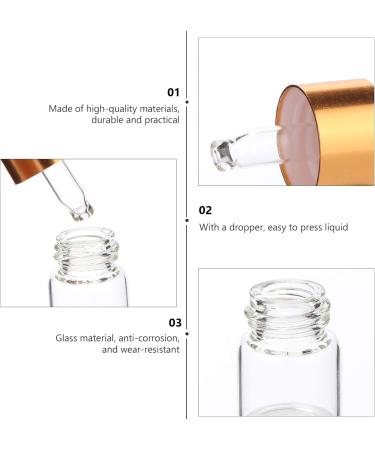 01
Made of high-quality materials, durable and practical

02
With a dropper, easy to press liquid

03
Glass material, anti-corrosion, and wear-resistant