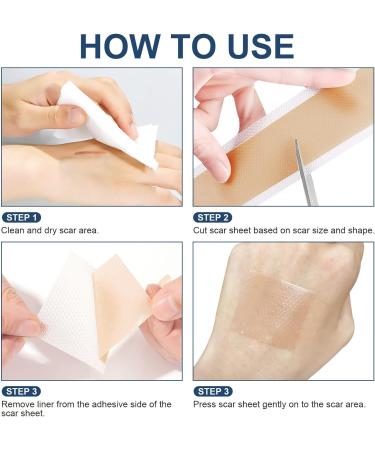 HOW TO USE

STEP 1
Clean and dry scar area.

STEP 2
Cut scar sheet based on scar size and shape.

STEP 3
Remove liner from the adhesive side of the scar sheet.

STEP 3
Press scar sheet gently on to the scar area.