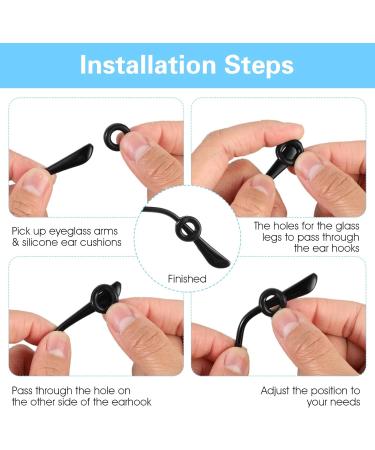 Installation Steps

Pick up eyeglass arms & silicone ear cushions

The holes for the glass legs to pass through the ear hooks

Finished

Pass through the hole on the other side of the earhook

Adjust the position to your needs