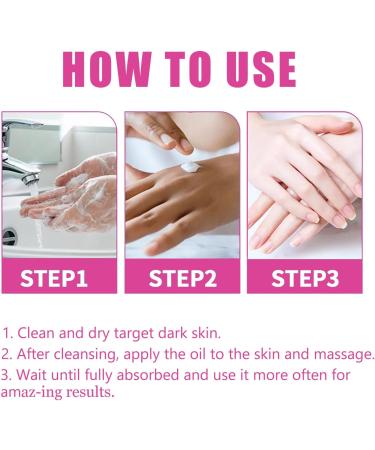 HOW TO USE

STEP1

STEP2

STEP3

1. Clean and dry target dark skin.
2. After cleansing, apply the oil to the skin and massage.
3. Wait until fully absorbed and use it more often for amaz-ing results.