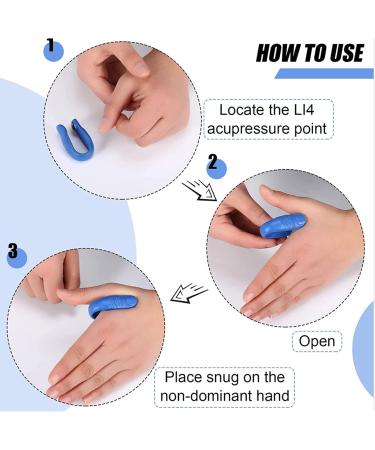 HOW TO USE

1

Locate the LI4 acupressure point

2

Open

3

Place snug on the non-dominant hand