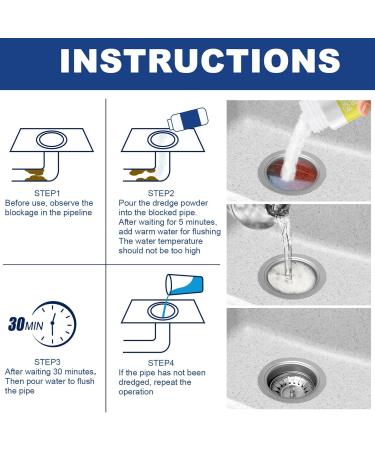 INSTRUCTIONS

STEP1
Before use, observe the blockage in the pipeline

STEP2
Pour the dredge powder into the blocked pipe. After waiting for 5 minutes, add warm water for flushing The water temperature should not be too high

30MIN

STEP3
After waiting 30 minutes, Then pour water to flush the pipe

STEP4
If the pipe has not been dredged, repeat the operation