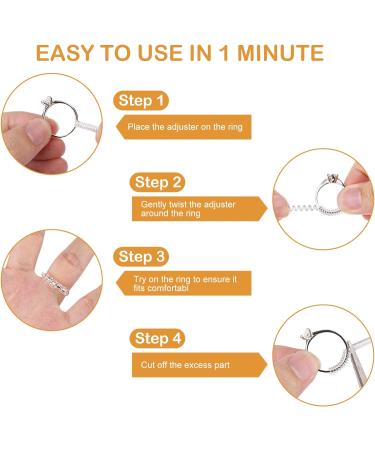 EASY TO USE IN 1 MINUTE

Step 1

Place the adjuster on the ring

Step 2

Gently twist the adjuster around the ring

Step 3

Try on the ring to ensure it fits comfortabl

Step 4

Cut off the excess part