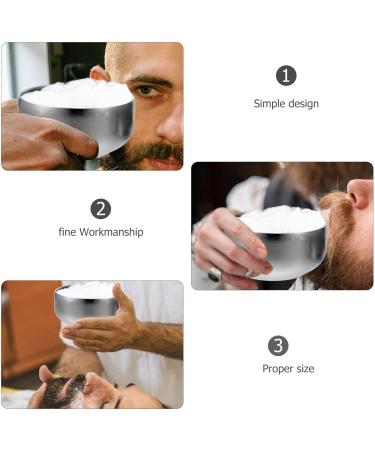 1
Simple design

2
fine Workmanship

3
Proper size