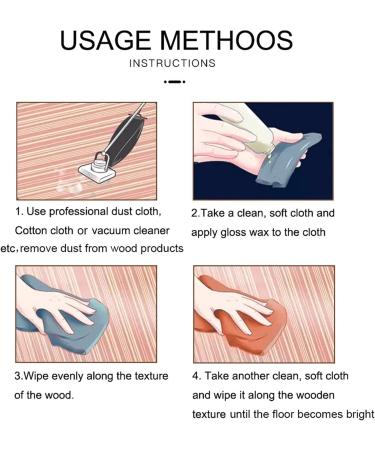 USAGE METHOOS

INSTRUCTIONS

1. Use professional dust cloth, Cotton cloth or vacuum cleaner etc,remove dust from wood products

2.Take a clean, soft cloth and apply gloss wax to the cloth

3.Wipe evenly along the texture of the wood.

4. Take another clean, soft cloth and wipe it along the wooden texture until the floor becomes bright